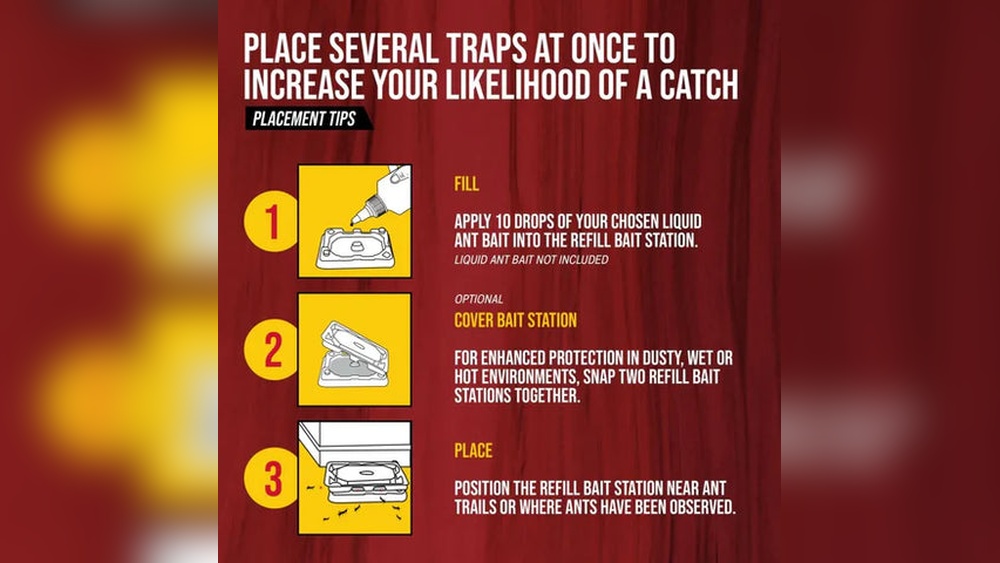 PLACE SEVERAL TRAPS AT ONCE TO INCREASE YOUR LIKELIHOOD OF A CATCH

PLACEMENT TIPS

1

FILL

APPLY 10 DROPS OF YOUR CHOSEN LIQUID ANT BAIT INTO THE REFILL BAIT STATION.

LIQUID ANT BAIT NOT INCLUDED

2

OPTIONAL

COVER BAIT STATION

FOR ENHANCED PROTECTION IN DUSTY, WET OR HOT ENVIRONMENTS, SNAP TWO REFILL BAIT STATIONS TOGETHER.

3

PLACE

POSITION THE REFILL BAIT STATION NEAR ANT TRAILS OR WHERE ANTS HAVE BEEN OBSERVED.