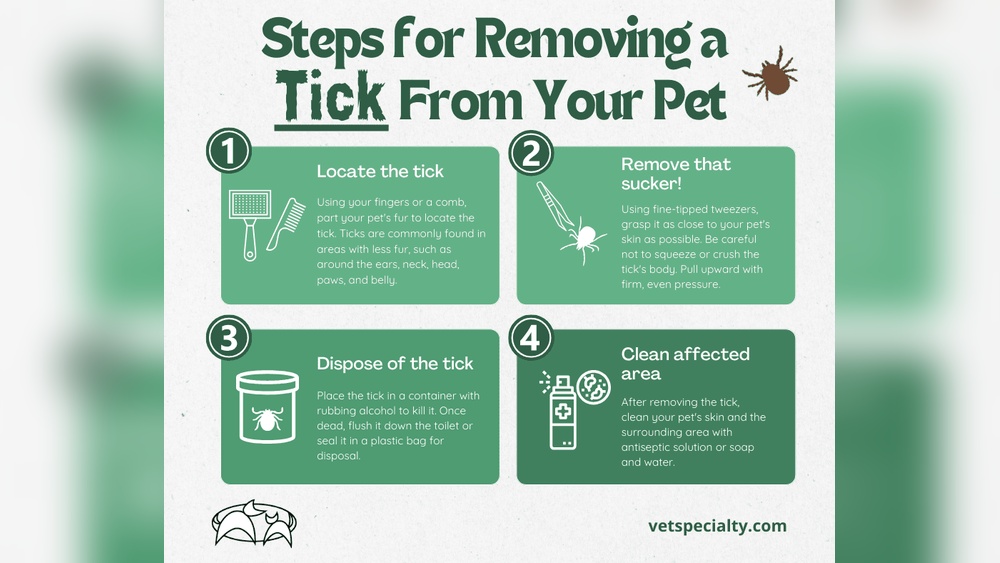 Steps for Removing a Tick From Your Pet

1

Locate the tick

Using your fingers or a comb, part your pet's fur to locate the tick. Ticks are commonly found in areas with less fur, such as around the ears, neck, head, paws, and belly.

2

Remove that sucker!

Using fine-tipped tweezers, grasp it as close to your pet's skin as possible. Be careful not to squeeze or crush the tick's body. Pull upward with firm, even pressure.

3

Dispose of the tick

Place the tick in a container with rubbing alcohol to kill it. Once dead, flush it down the toilet or seal it in a plastic bag for disposal.

4

Clean affected area

After removing the tick, clean your pet's skin and the surrounding area with antiseptic solution or soap and water.

vetspecialty.com